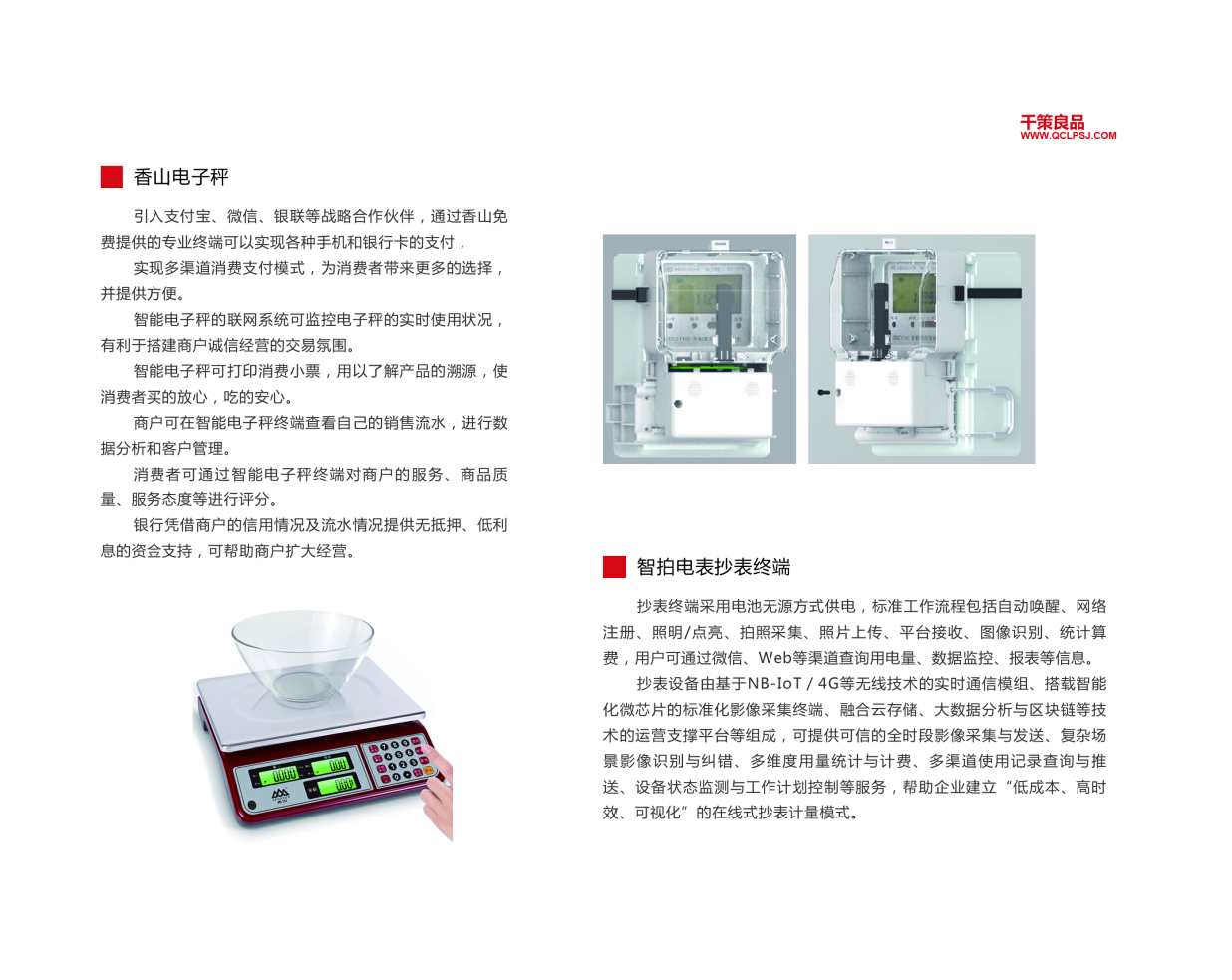 千策良品
WWW.QCLPSJ.COM

香山电子秤

引入支付宝、微信、银联等战略合作伙伴，通过香山免费提供的专业终端可以实现各种手机和银行卡的支付，

实现多渠道消费支付模式，为消费者带来更多的选择，并提供方便。

智能电子秤的联网系统可监控电子秤的实时使用状况，有利于搭建商户诚信经营的交易氛围。

智能电子秤可打印消费小票，用以了解产品的溯源，使消费者买的放心，吃的安心。

商户可在智能电子秤终端查看自己的销售流水，进行数据分析和客户管理。

消费者可通过智能电子秤终端对商户的服务、商品质量、服务态度等进行评分。

银行凭借商户的信用情况及流水情况提供无抵押、低利息的资金支持，可帮助商户扩大经营。

智拍电表抄表终端

抄表终端采用电池无源方式供电，标准工作流程包括自动唤醒、网络注册、照明/点亮、拍照采集、照片上传、平台接收、图像识别、统计算费，用户可通过微信、Web等渠道查询用电量、数据监控、报表等信息。

抄表设备由基于NB-IoT / 4G等无线技术的实时通信模组、搭载智能化微芯片的标准化影像采集终端、融合云存储、大数据分析与区块链等技术的运营支撑平台等组成，可提供可信的全时段影像采集与发送、复杂场景影像识别与纠错、多维度用量统计与计费、多渠道使用记录查询与推送、设备状态监测与工作计划控制等服务，帮助企业建立“低成本、高时效、可视化”的在线式抄表计量模式。